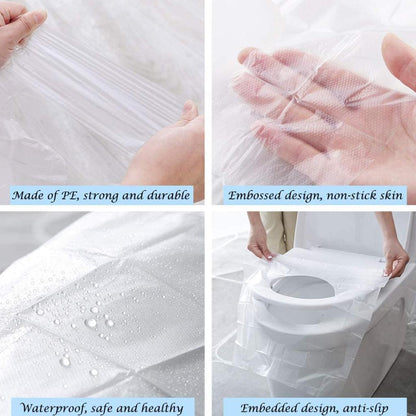 Made of PE, strong and durable

Embossed design, non-stick skin

Waterproof, safe and healthy

Embedded design, anti-slip