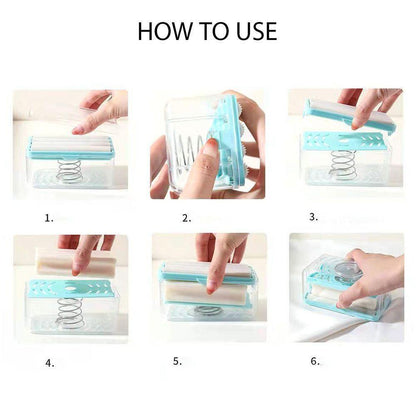 HOW TO USE

1.

2.

3.

4.

5.

6.